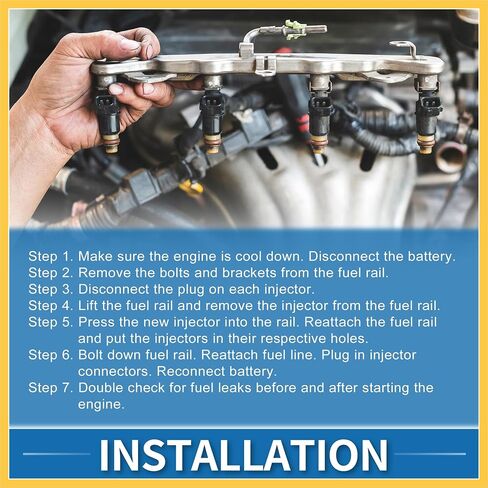 Step 1. Make sure the engine is cool down. Disconnect the battery.
Step 2. Remove the bolts and brackets from the fuel rail.
Step 3. Disconnect the plug on each injector.
Step 4. Lift the fuel rail and remove the injector from the fuel rail.
Step 5. Press the new injector into the rail. Reattach the fuel rail and put the injectors in their respective holes.
Step 6. Bolt down fuel rail. Reattach fuel line. Plug in injector connectors. Reconnect battery.
Step 7. Double check for fuel leaks before and after starting the engine.

INSTALLATION