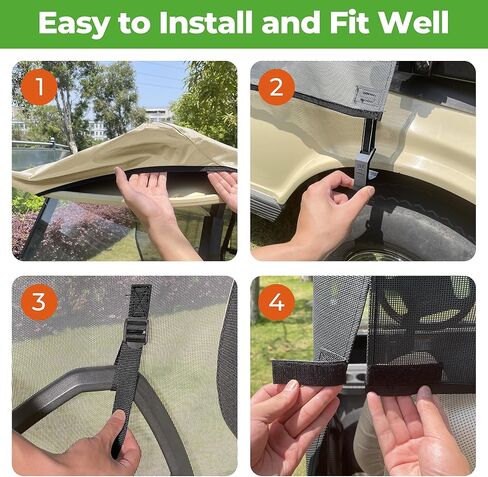 Easy to Install and Fit Well

1

2

3

4