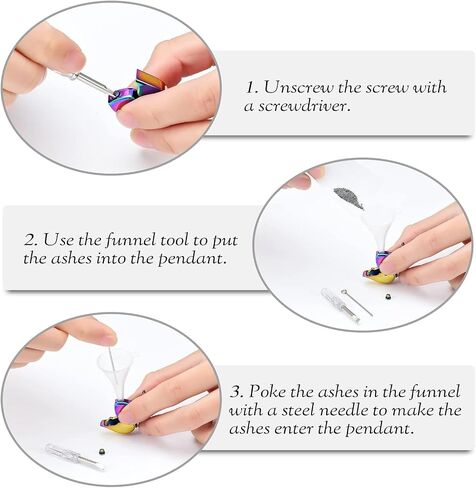 1. Unscrew the screw with a screwdriver.

2. Use the funnel tool to put the ashes into the pendant.

3. Poke the ashes in the funnel with a steel needle to make the ashes enter the pendant.