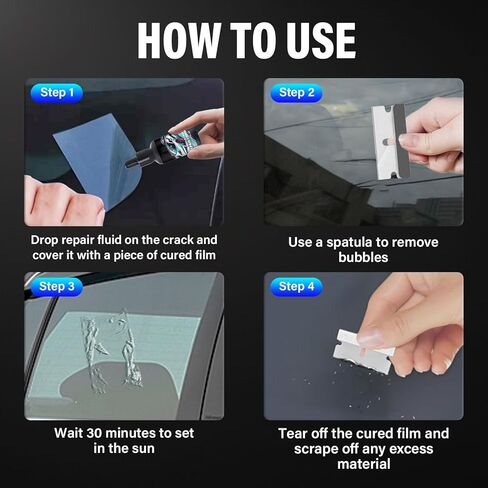 HOW TO USE

Step 1

Drop repair fluid on the crack and cover it with a piece of cured film

Step 2

Use a spatula to remove bubbles

Step 3

Wait 30 minutes to set in the sun

Step 4

Tear off the cured film and scrape off any excess material