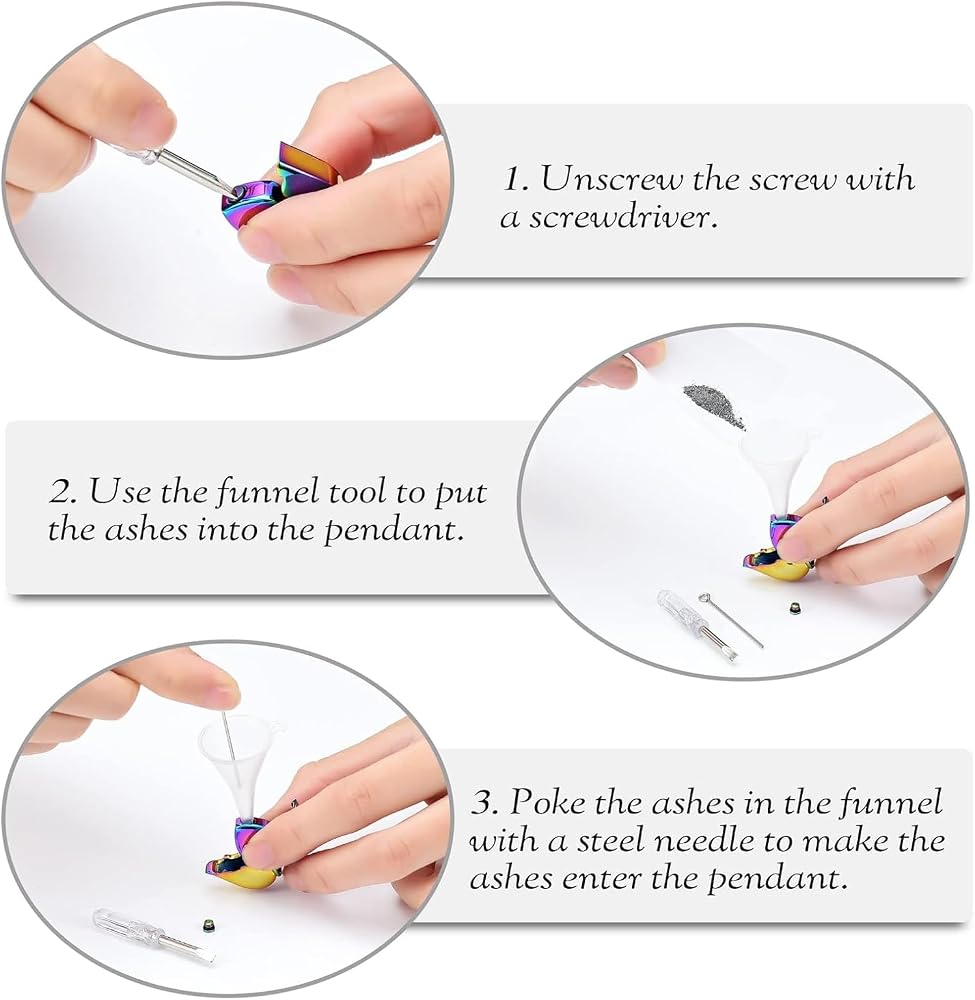 1. Unscrew the screw with a screwdriver.

2. Use the funnel tool to put the ashes into the pendant.

3. Poke the ashes in the funnel with a steel needle to make the ashes enter the pendant.