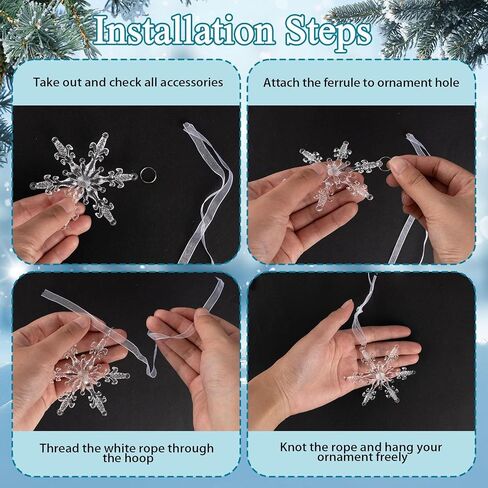 Installation Steps

Take out and check all accessories

Attach the ferrule to ornament hole

Thread the white rope through the hoop

Knot the rope and hang your ornament freely