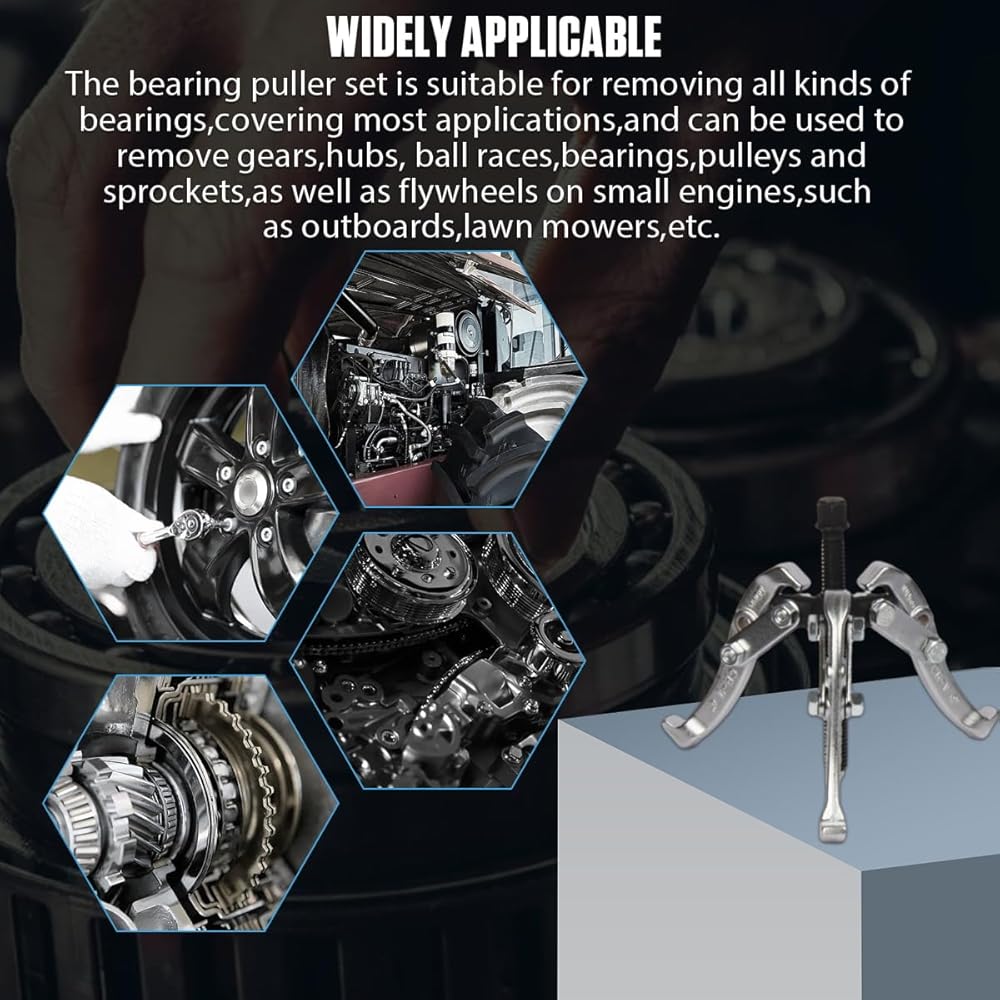 WIDELY APPLICABLE

The bearing puller set is suitable for removing all kinds of bearings,covering most applications,and can be used to remove gears,hubs, ball races,bearings,pulleys and sprockets,as well as flywheels on small engines,such as outboards,lawn mowers,etc.