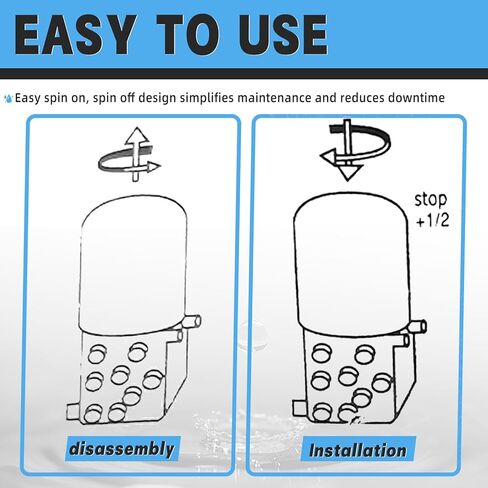 EASY TO USE

Easy spin on, spin off design simplifies maintenance and reduces downtime

disassembly

stop +1/2

Installation