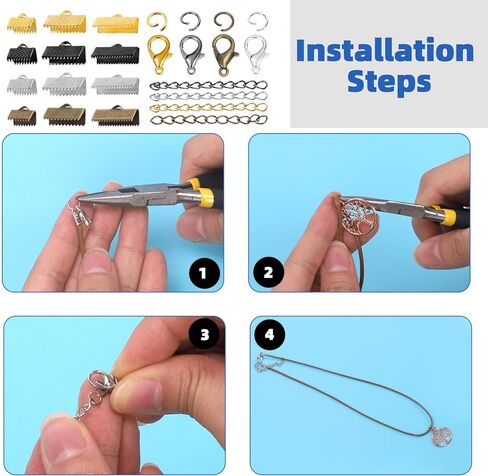 Installation Steps

1

2

3

4