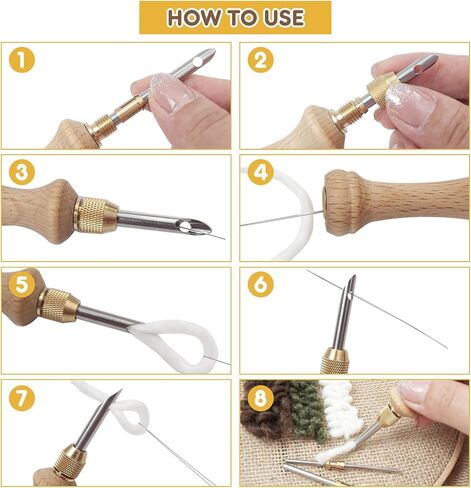 HOW TO USE

1

2

3

4

5

6

7

8