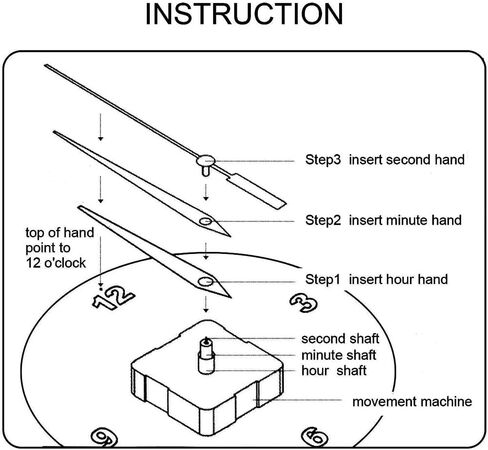 INSTRUCTION

Step3 insert second hand

Step2 insert minute hand

top of hand point to 12 o'clock

Step1 insert hour hand

12

3

second shaft
minute shaft
hour shaft

movement machine

9

6