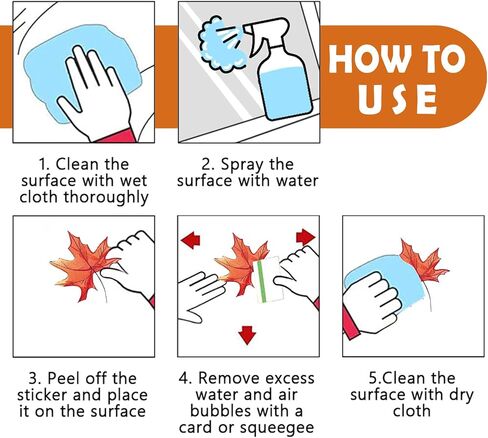 HOW TO USE

1. Clean the surface with wet cloth thoroughly

2. Spray the surface with water

3. Peel off the sticker and place it on the surface

4. Remove excess water and air bubbles with a card or squeegee

5.Clean the surface with dry cloth