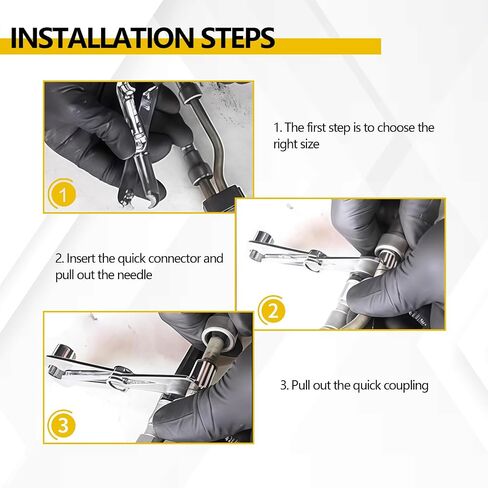 INSTALLATION STEPS

1

1. The first step is to choose the right size

2. Insert the quick connector and pull out the needle

2

3

3. Pull out the quick coupling