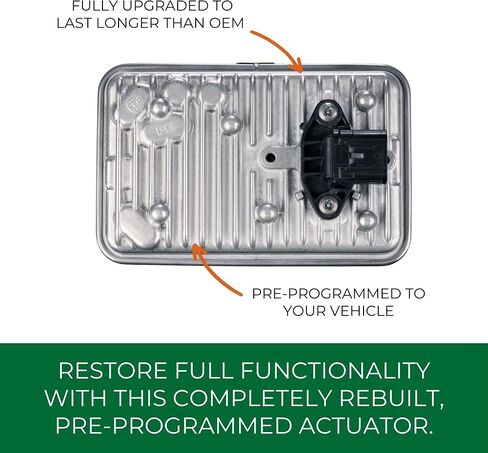 FULLY UPGRADED TO LAST LONGER THAN OEM

PRE-PROGRAMMED TO YOUR VEHICLE

RESTORE FULL FUNCTIONALITY WITH THIS COMPLETELY REBUILT, PRE-PROGRAMMED ACTUATOR.