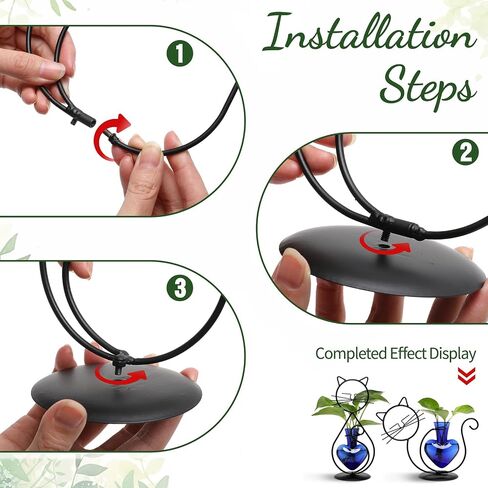 Installation Steps

1

2

3

Completed Effect Display