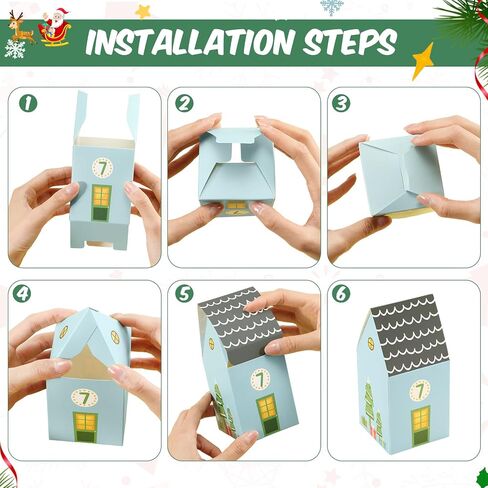 INSTALLATION STEPS

1

7

2

3

4

7

5

7

6

7