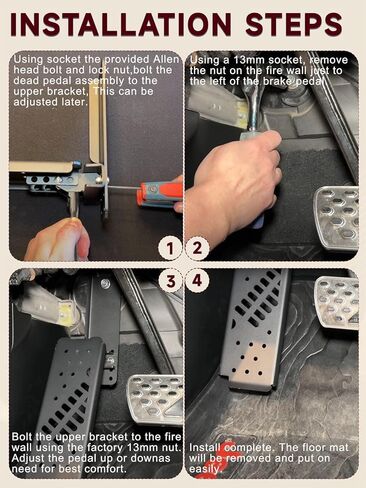 INSTALLATION STEPS

Using socket the provided Allen head bolt and lock nut,bolt the dead pedal assembly to the upper bracket, This can be adjusted later.

1

Using a 13mm socket, remove the nut on the fire wall just to the left of the brake pedal

2

3

Bolt the upper bracket to the fire wall using the factory 13mm nut. Adjust the pedal up or downas need for best comfort.

4

Install complete. The floor mat will be removed and put on easily.