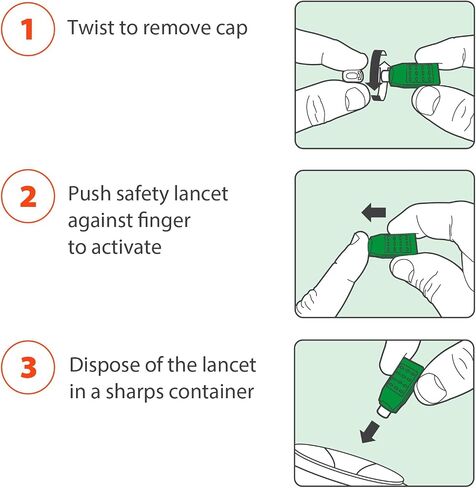 1 Twist to remove cap

2 Push safety lancet against finger to activate

3 Dispose of the lancet in a sharps container