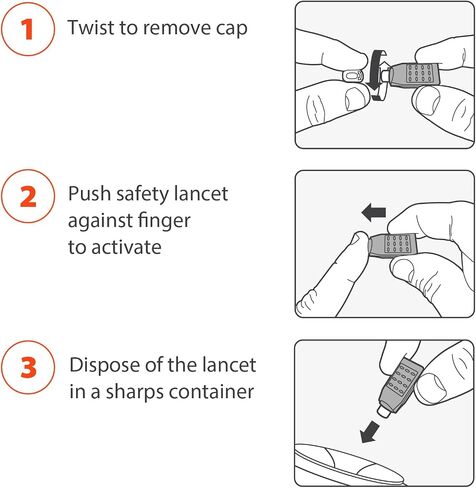 1 Twist to remove cap

2 Push safety lancet against finger to activate

3 Dispose of the lancet in a sharps container