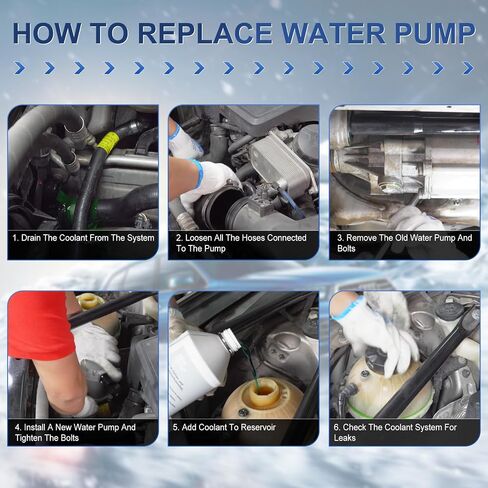 HOW TO REPLACE WATER PUMP

1. Drain The Coolant From The System

2. Loosen All The Hoses Connected To The Pump

3. Remove The Old Water Pump And Bolts

4. Install A New Water Pump And Tighten The Bolts

5. Add Coolant To Reservoir

6. Check The Coolant System For Leaks