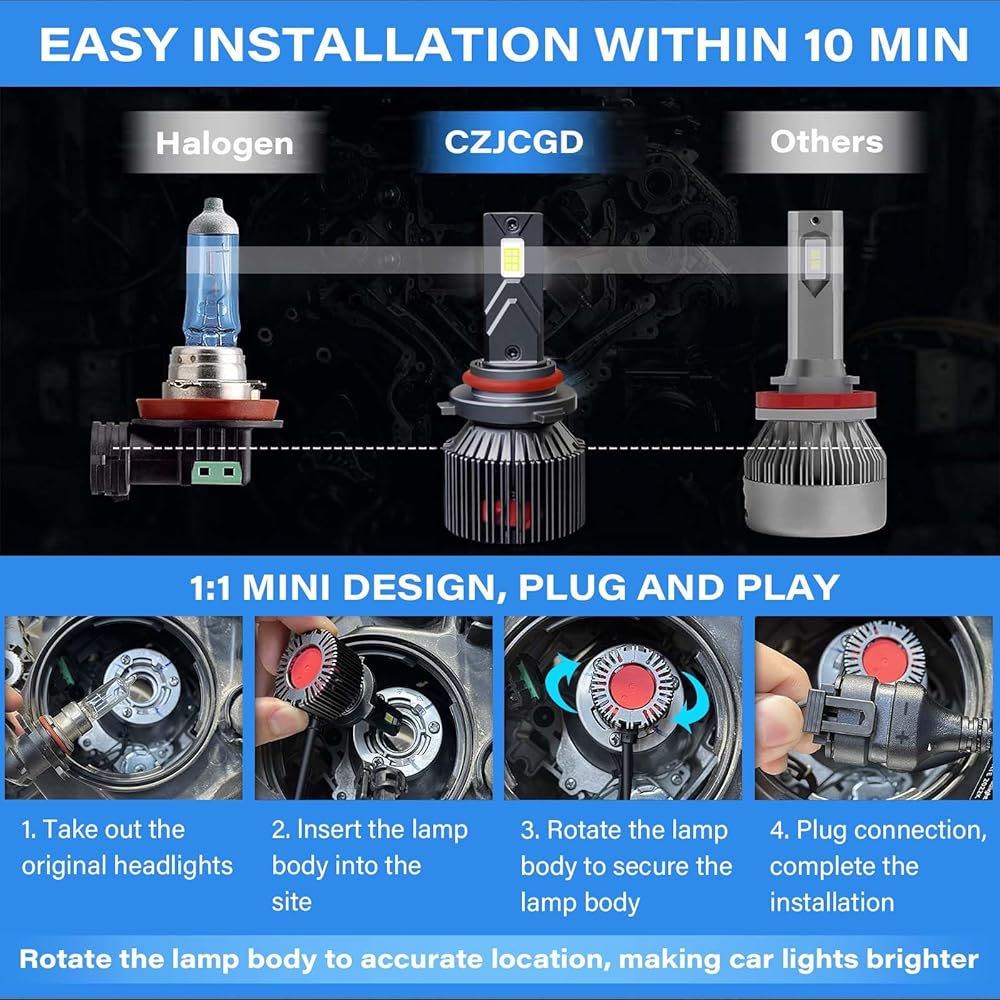 EASY INSTALLATION WITHIN 10 MIN

Halogen

CZJCGD

Others

1:1 MINI DESIGN, PLUG AND PLAY

1. Take out the original headlights

2. Insert the lamp body into the site

3. Rotate the lamp body to secure the lamp body

4. Plug connection, complete the installation

Rotate the lamp body to accurate location, making car lights brighter