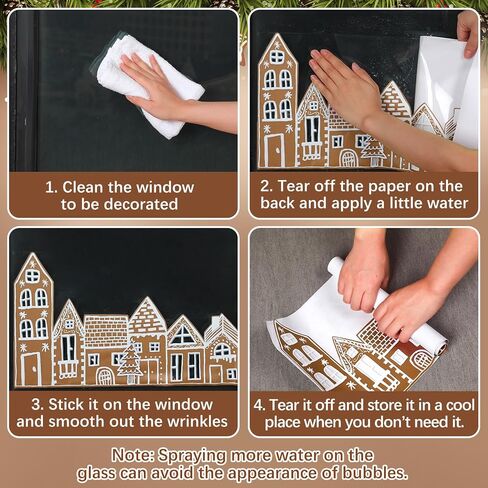 1. Clean the window to be decorated

2. Tear off the paper on the back and apply a little water

3. Stick it on the window and smooth out the wrinkles

4. Tear it off and store it in a cool place when you don't need it.

Note: Spraying more water on the glass can avoid the appearance of bubbles.