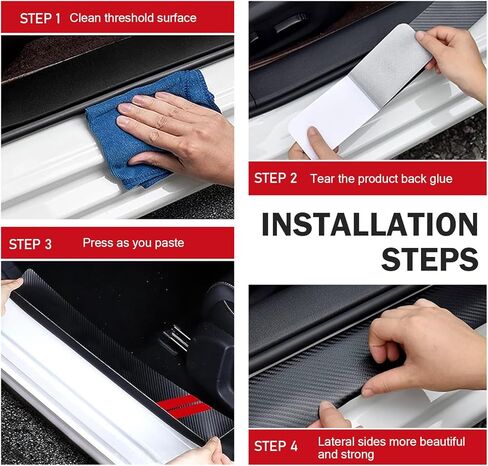 STEP 1 Clean threshold surface

STEP 2 Tear the product back glue

INSTALLATION STEPS

STEP 3 Press as you paste

STEP 4 Lateral sides more beautiful and strong