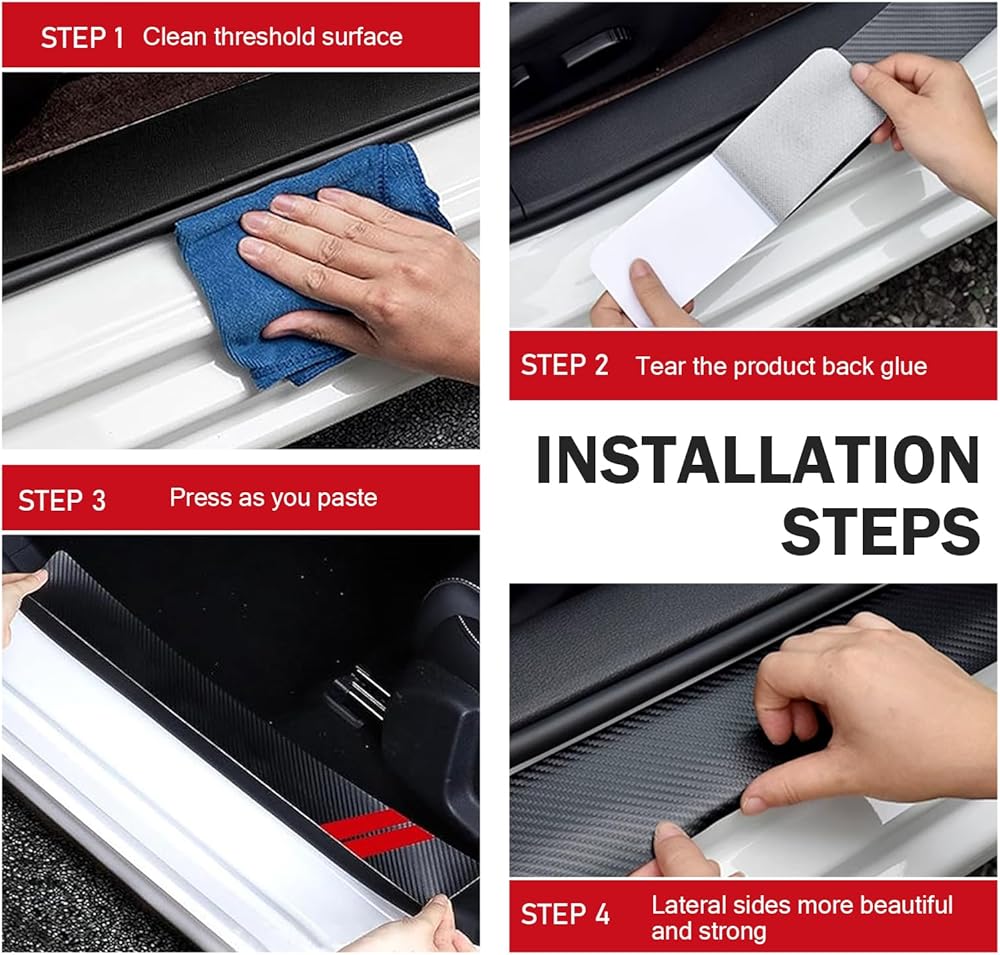 STEP 1 Clean threshold surface

STEP 2 Tear the product back glue

INSTALLATION STEPS

STEP 3 Press as you paste

STEP 4 Lateral sides more beautiful and strong