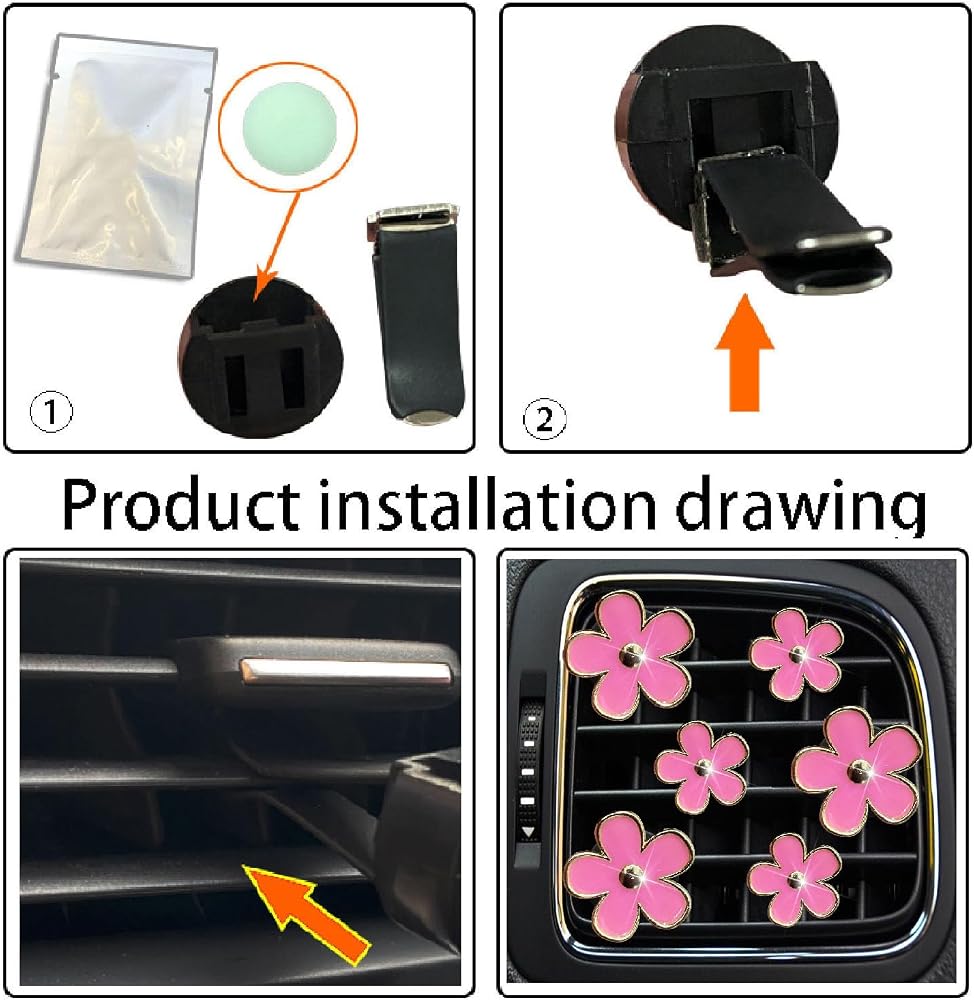 ①

②

Product installation drawing