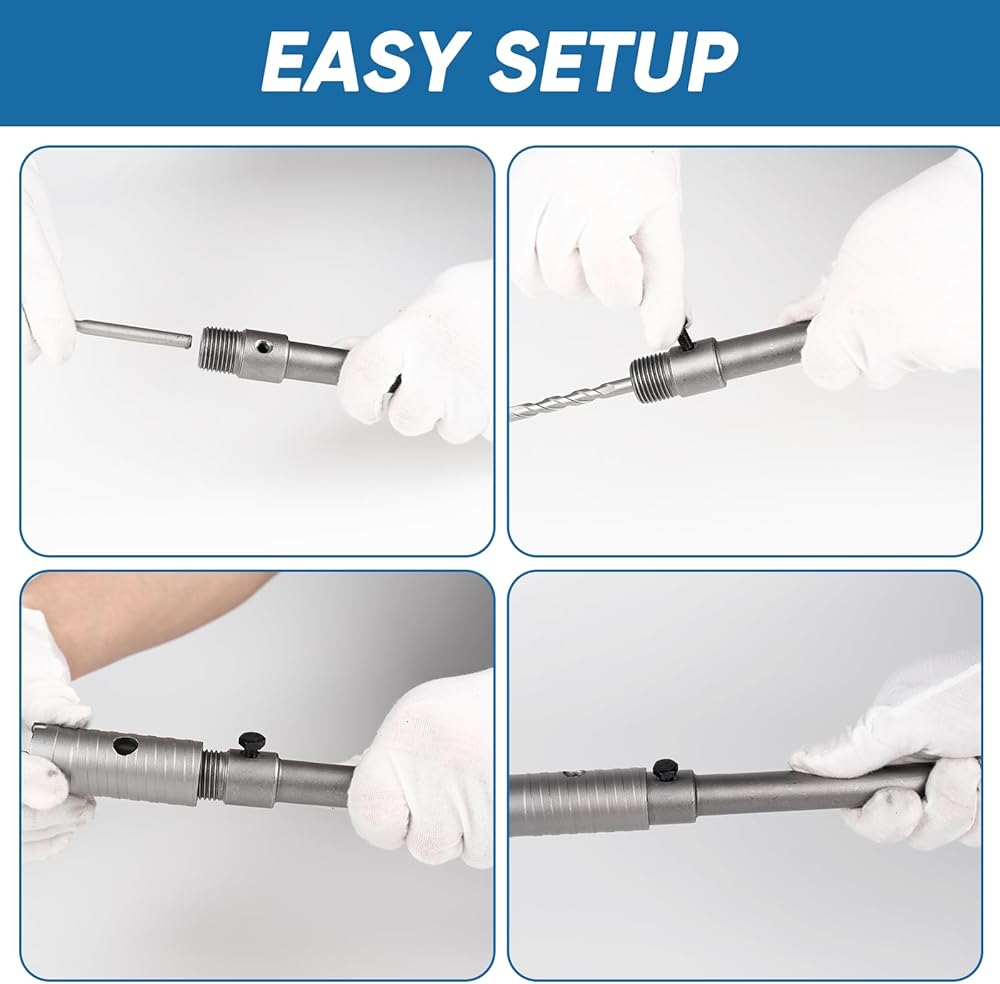 EASY SETUP