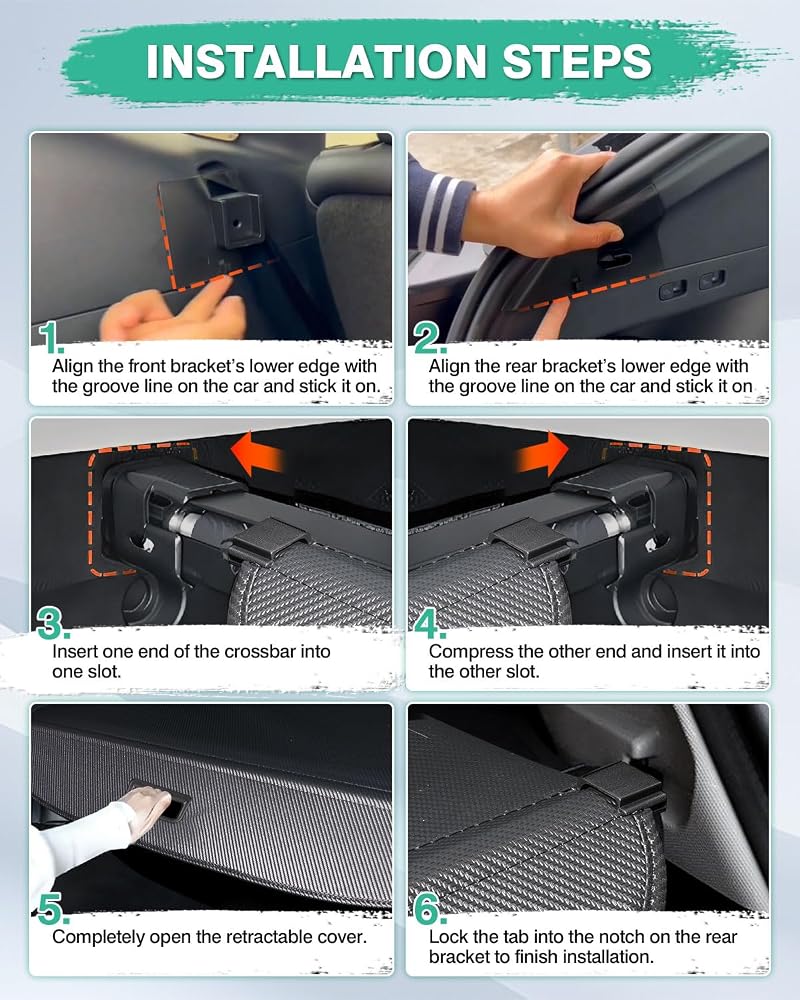 INSTALLATION STEPS

1.
Align the front bracket's lower edge with the groove line on the car and stick it on.

2.
Align the rear bracket's lower edge with the groove line on the car and stick it on

3.
Insert one end of the crossbar into one slot.

4.
Compress the other end and insert it into the other slot.

5.
Completely open the retractable cover.

6.
Lock the tab into the notch on the rear bracket to finish installation.