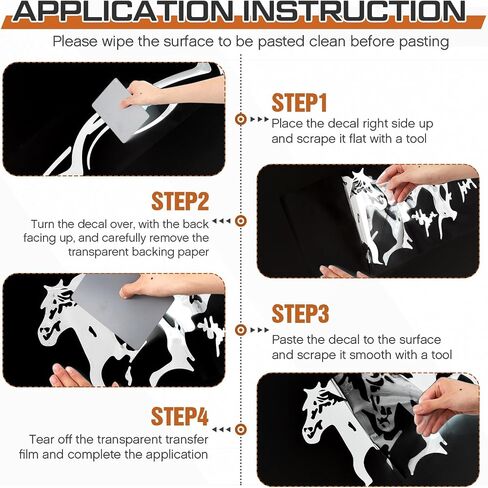 APPLICATION INSTRUCTION

Please wipe the surface to be pasted clean before pasting

STEP1

Place the decal right side up and scrape it flat with a tool

STEP2

Turn the decal over, with the back facing up, and carefully remove the transparent backing paper

STEP3

Paste the decal to the surface and scrape it smooth with a tool

STEP4

Tear off the transparent transfer film and complete the application