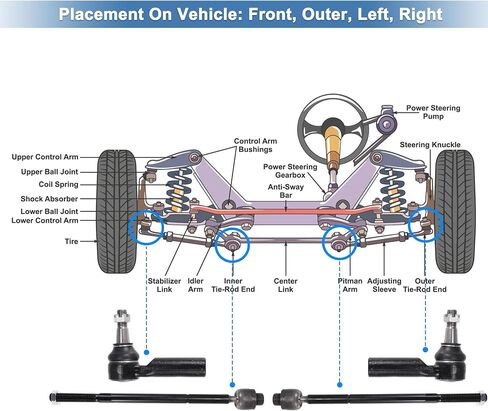 Placement On Vehicle: Front, Outer, Left, Right

Power Steering Pump

Control Arm Bushings

Steering Knuckle

Upper Control Arm

Upper Ball Joint

Coil Spring

Shock Absorber

Lower Ball Joint

Lower Control Arm

Tire

Power Steering Gearbox

Anti-Sway Bar

Stabilizer Link

Idler Arm

Inner Tie-Rod End

Center Link

Pitman Arm

Adjusting Sleeve

Outer Tie-Rod End