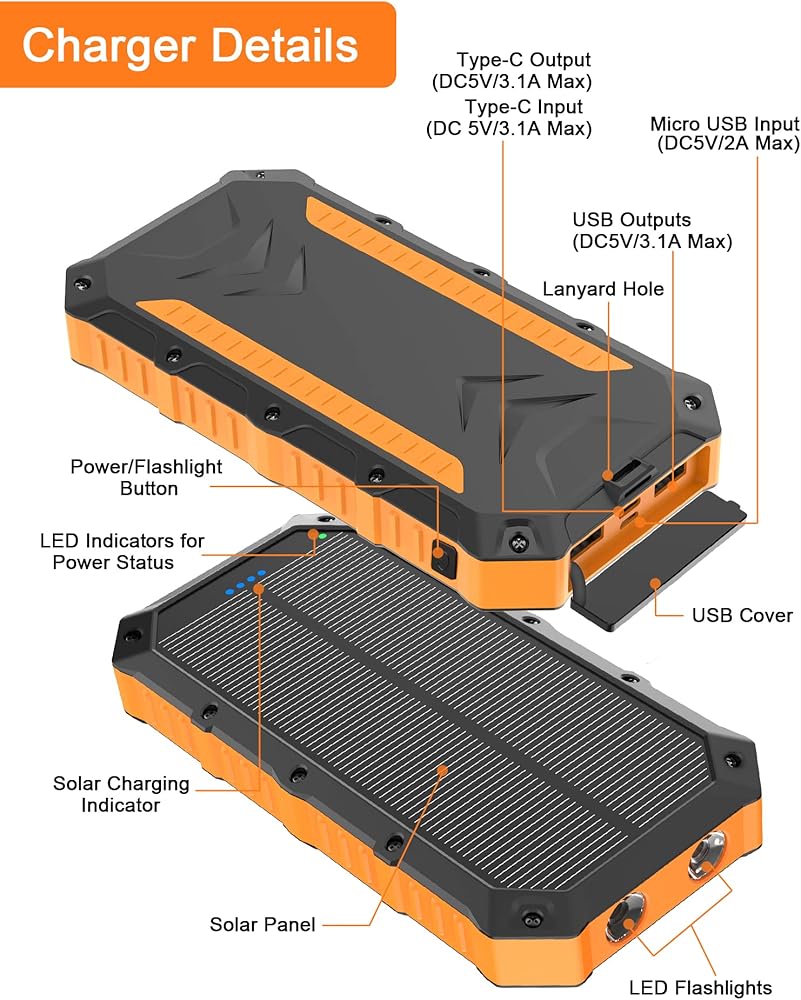 Charger Details

Type-C Output
(DC5V/3.1A Max)

Type-C Input
(DC 5V/3.1A Max)

Micro USB Input
(DC5V/2A Max)

USB Outputs
(DC5V/3.1A Max)

Lanyard Hole

Power/Flashlight
Button

LED Indicators for
Power Status

USB Cover

Solar Charging
Indicator

Solar Panel

LED Flashlights