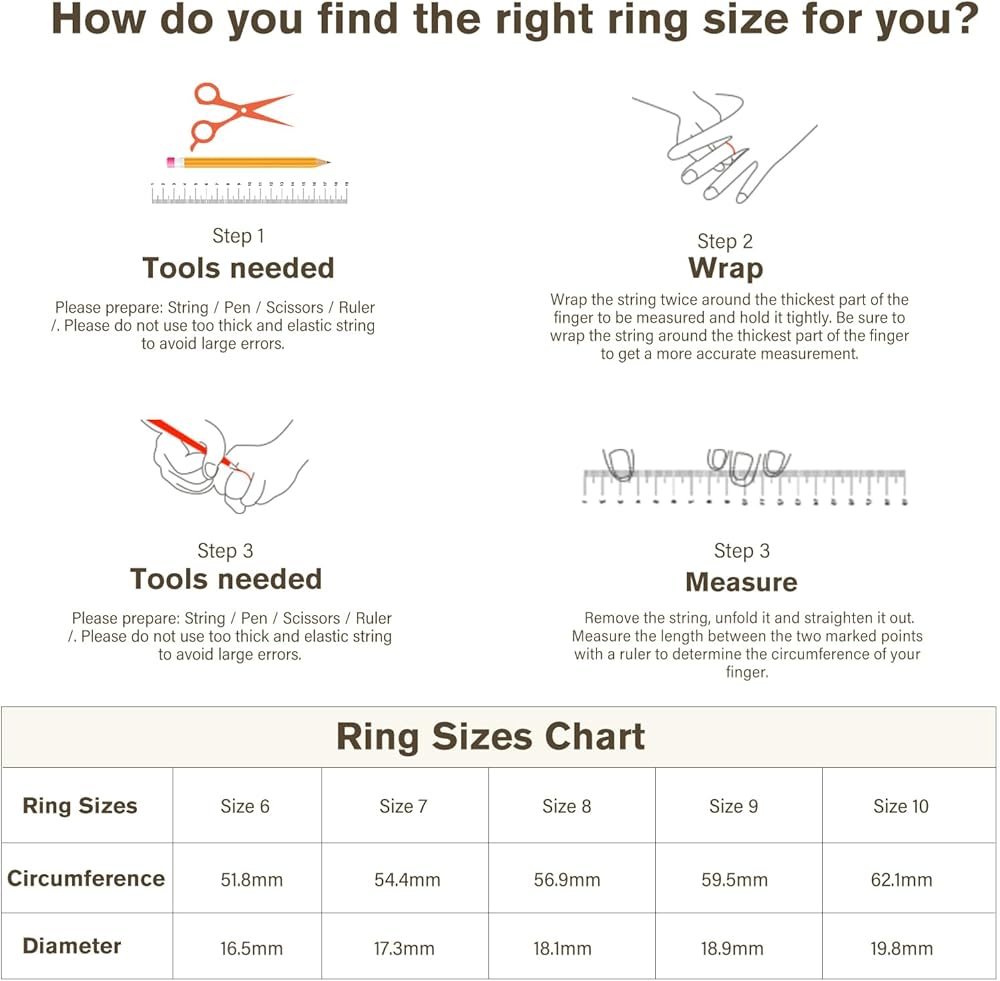 How do you find the right ring size for you?

Step 1
Tools needed

Please prepare: String / Pen / Scissors / Ruler /. Please do not use too thick and elastic string to avoid large errors.

Step 2
Wrap

Wrap the string twice around the thickest part of the finger to be measured and hold it tightly. Be sure to wrap the string around the thickest part of the finger to get a more accurate measurement.

Step 3
Tools needed

Please prepare: String / Pen / Scissors / Ruler /. Please do not use too thick and elastic string to avoid large errors.

Step 3
Measure

Remove the string, unfold it and straighten it out. Measure the length between the two marked points with a ruler to determine the circumference of your finger.

Ring Sizes Chart

| Ring Sizes | Size 6 | Size 7 | Size 8 | Size 9 | Size 10 |
|---|---|---|---|---|---|
| Circumference | 51.8mm | 54.4mm | 56.9mm | 59.5mm | 62.1mm |
| Diameter | 16.5mm | 17.3mm | 18.1mm | 18.9mm | 19.8mm |