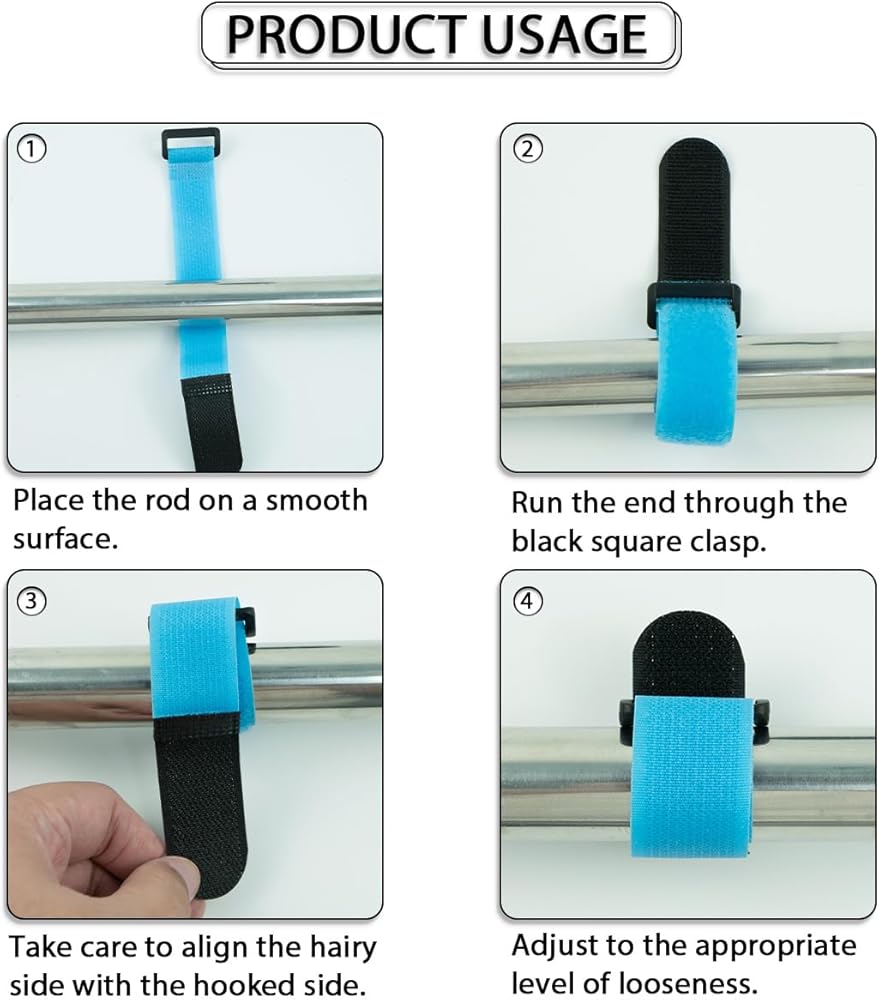 PRODUCT USAGE

①

Place the rod on a smooth surface.

②

Run the end through the black square clasp.

③

Take care to align the hairy side with the hooked side.

④

Adjust to the appropriate level of looseness.