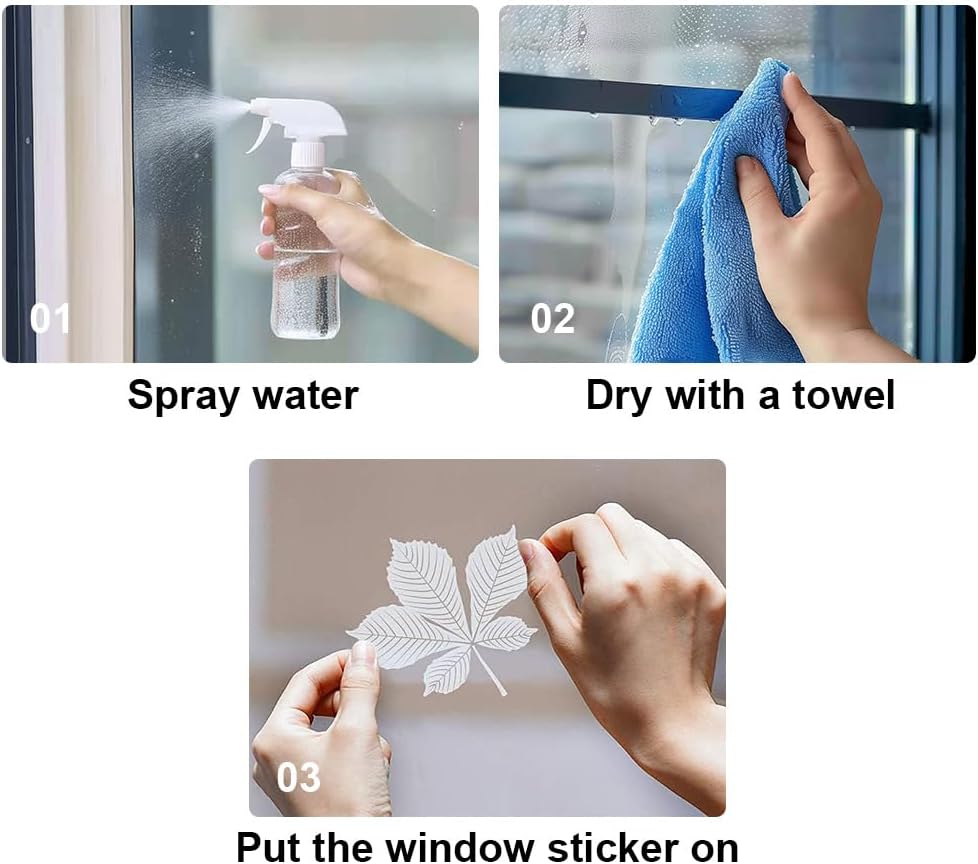 01

Spray water

02

Dry with a towel

03

Put the window sticker on