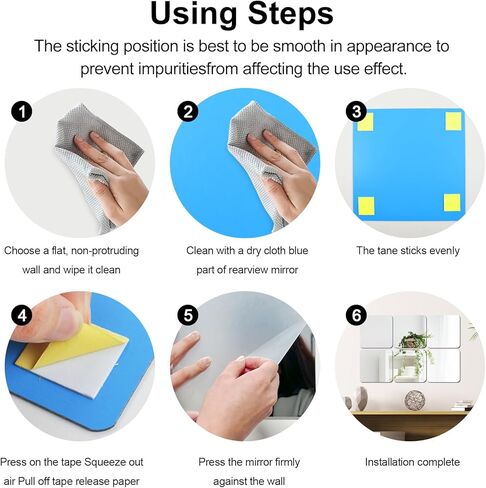 Using Steps

The sticking position is best to be smooth in appearance to prevent impuritiesfrom affecting the use effect.

1
Choose a flat, non-protruding wall and wipe it clean

2
Clean with a dry cloth blue part of rearview mirror

3
The tane sticks evenly

4
Press on the tape Squeeze out air Pull off tape release paper

5
Press the mirror firmly against the wall

6
Installation complete