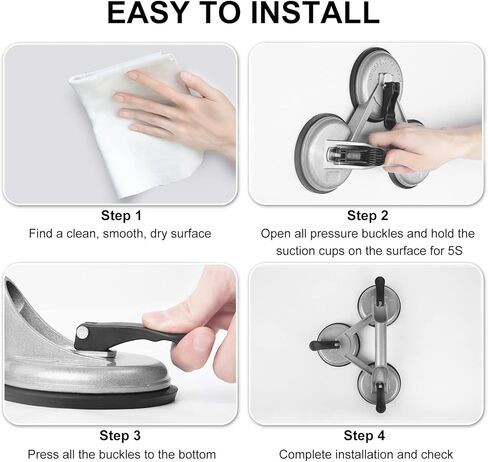 EASY TO INSTALL

Step 1
Find a clean, smooth, dry surface

Step 2
Open all pressure buckles and hold the suction cups on the surface for 5S

Step 3
Press all the buckles to the bottom

Step 4
Complete installation and check