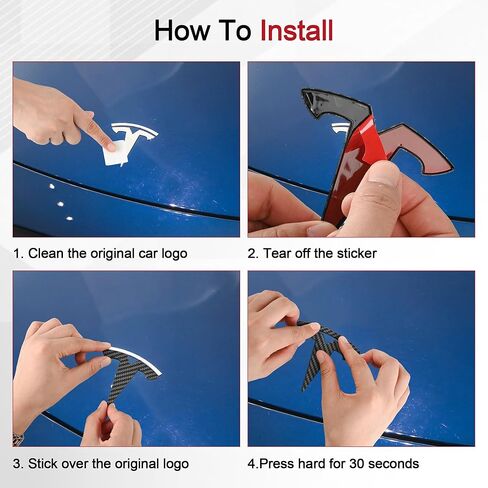 How To Install

1. Clean the original car logo

2. Tear off the sticker

3. Stick over the original logo

4.Press hard for 30 seconds