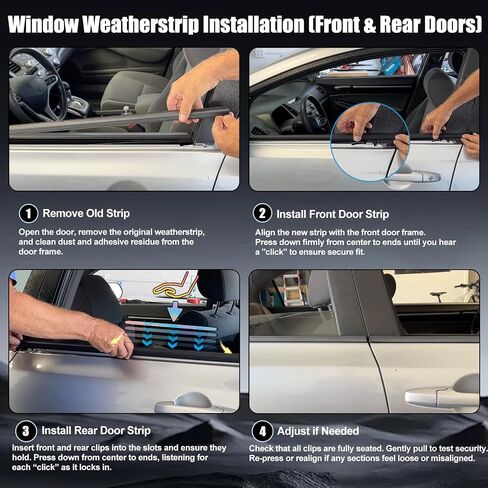 Window Weatherstrip Installation (Front & Rear Doors)

1 Remove Old Strip

Open the door, remove the original weatherstrip, and clean dust and adhesive residue from the door frame.

2 Install Front Door Strip

Align the new strip with the front door frame. Press down firmly from center to ends until you hear a "click" to ensure secure fit.

3 Install Rear Door Strip

Insert front and rear clips into the slots and ensure they hold. Press down from center to ends, listening for each "click" as it locks in.

4 Adjust if Needed

Check that all clips are fully seated. Gently pull to test security. Re-press or realign if any sections feel loose or misaligned.