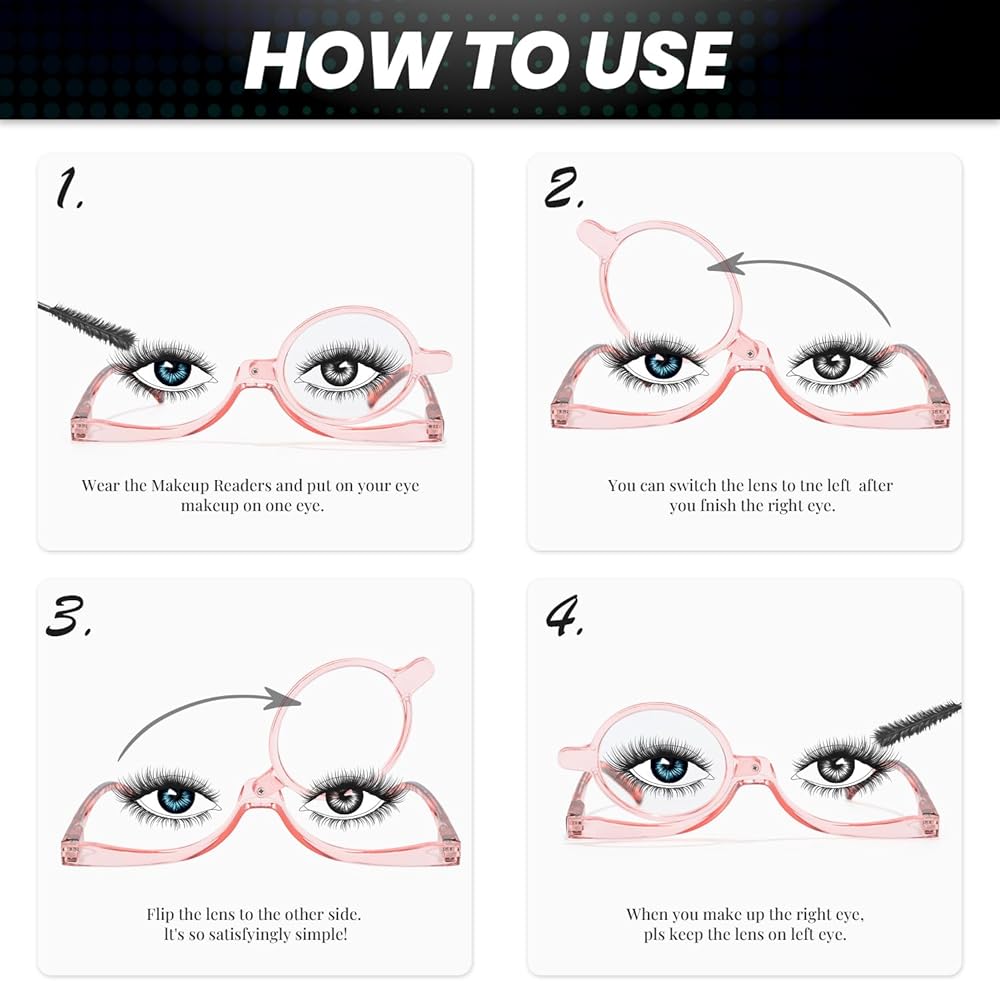 HOW TO USE

1.

Wear the Makeup Readers and put on your eye makeup on one eye.

2.

You can switch the lens to tne left after you fnish the right eye.

3.

Flip the lens to the other side. It's so satisfyingly simple!

4.

When you make up the right eye, pls keep the lens on left eye.