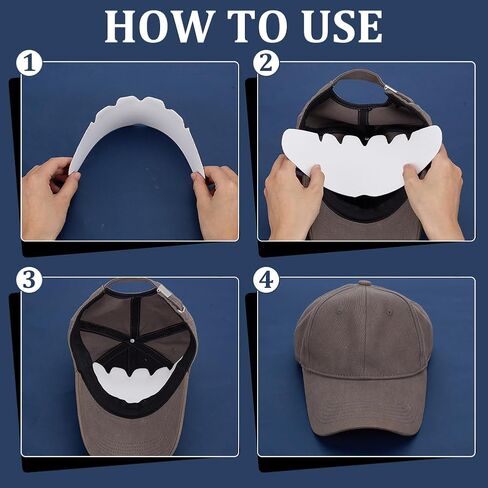 HOW TO USE

1

2

3

4