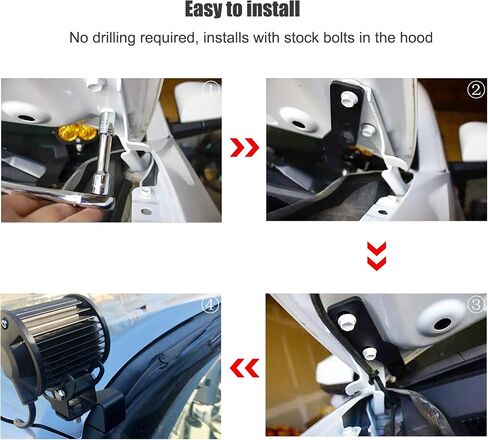 Easy to install

No drilling required, installs with stock bolts in the hood

①

②

③

④