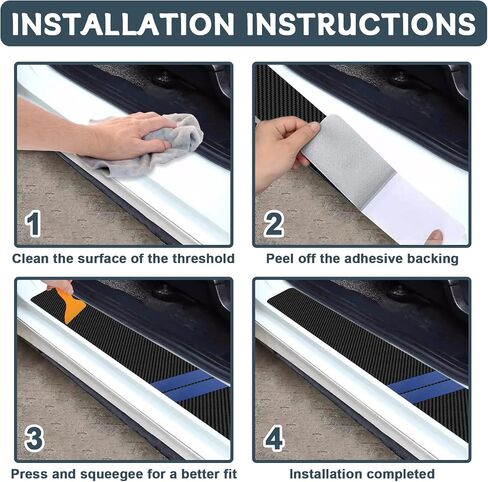 INSTALLATION INSTRUCTIONS

1

Clean the surface of the threshold

2

Peel off the adhesive backing

3

Press and squeegee for a better fit

4

Installation completed