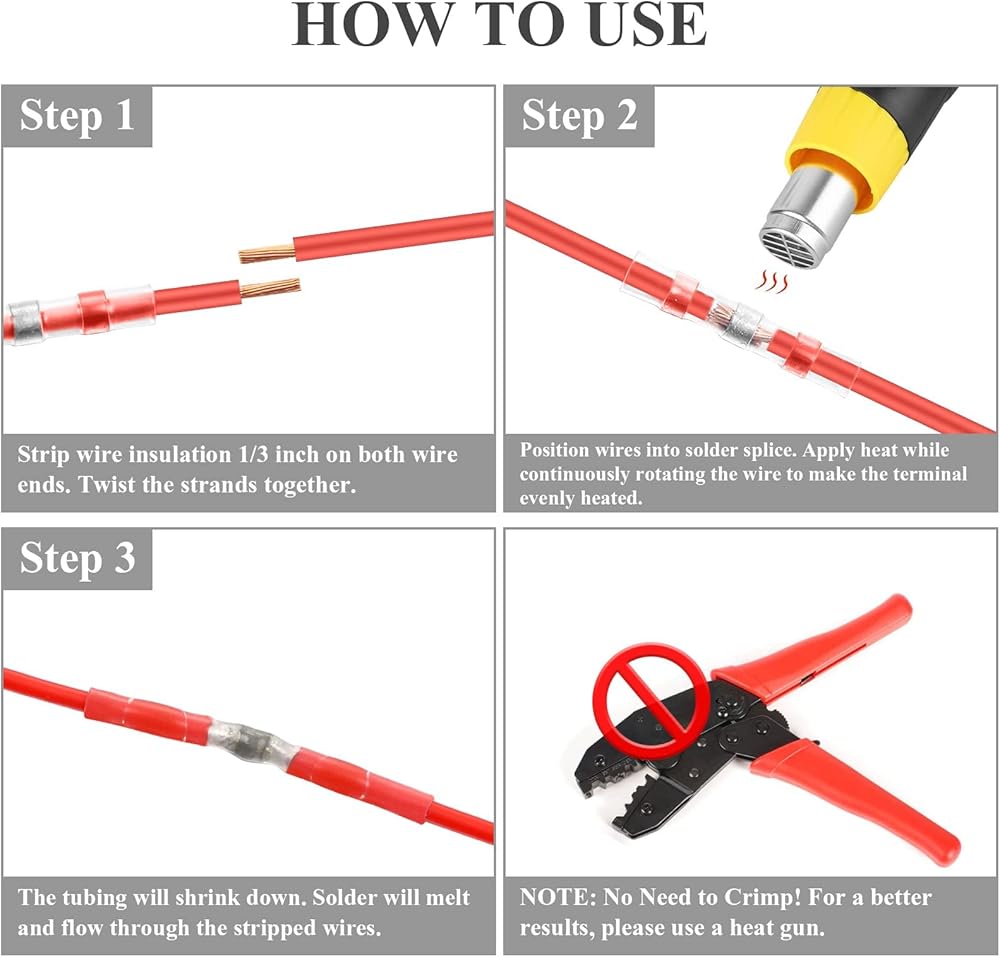 HOW TO USE

Step 1

Strip wire insulation 1/3 inch on both wire ends. Twist the strands together.

Step 2

Position wires into solder splice. Apply heat while continuously rotating the wire to make the terminal evenly heated.

Step 3

The tubing will shrink down. Solder will melt and flow through the stripped wires.

NOTE: No Need to Crimp! For a better results, please use a heat gun.