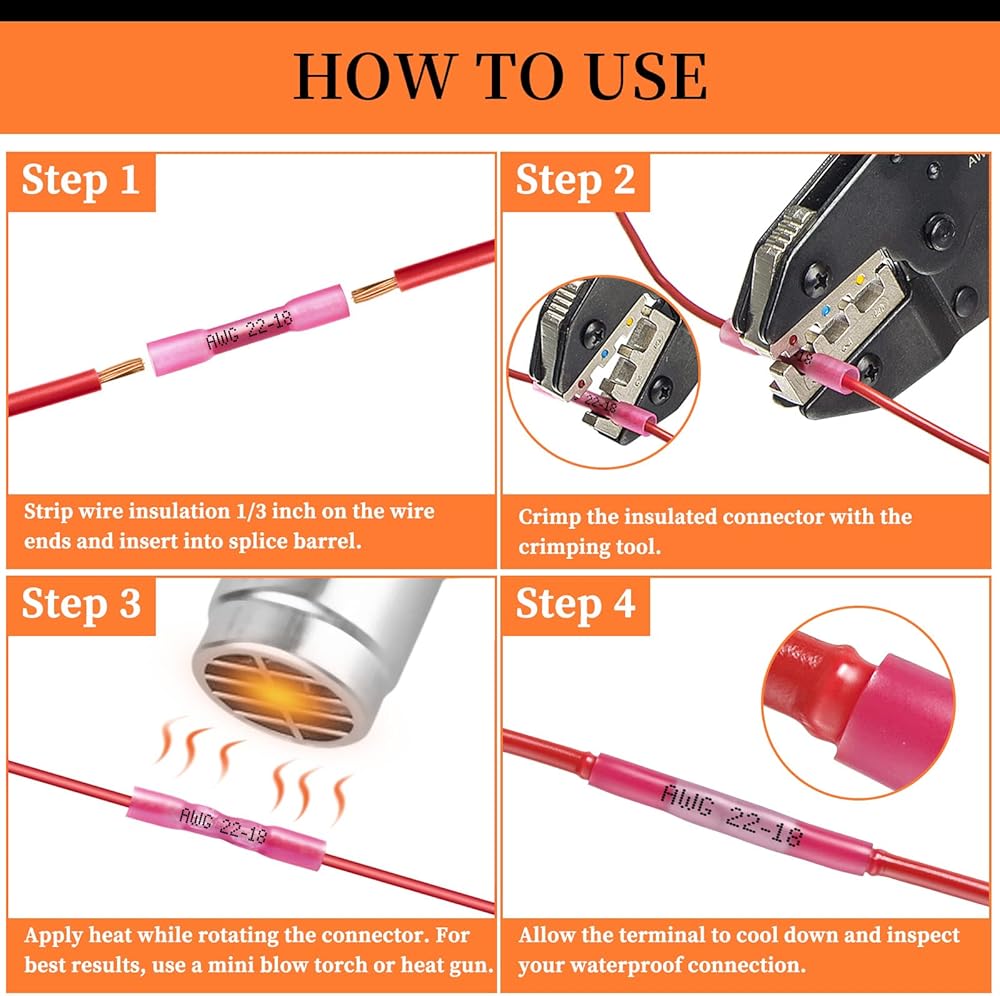 HOW TO USE

Step 1

AWG 22-18

Strip wire insulation 1/3 inch on the wire ends and insert into splice barrel.

Step 2

22-18

Crimp the insulated connector with the crimping tool.

Step 3

AWG 22-18

Apply heat while rotating the connector. For best results, use a mini blow torch or heat gun.

Step 4

AWG 22-18

Allow the terminal to cool down and inspect your waterproof connection.