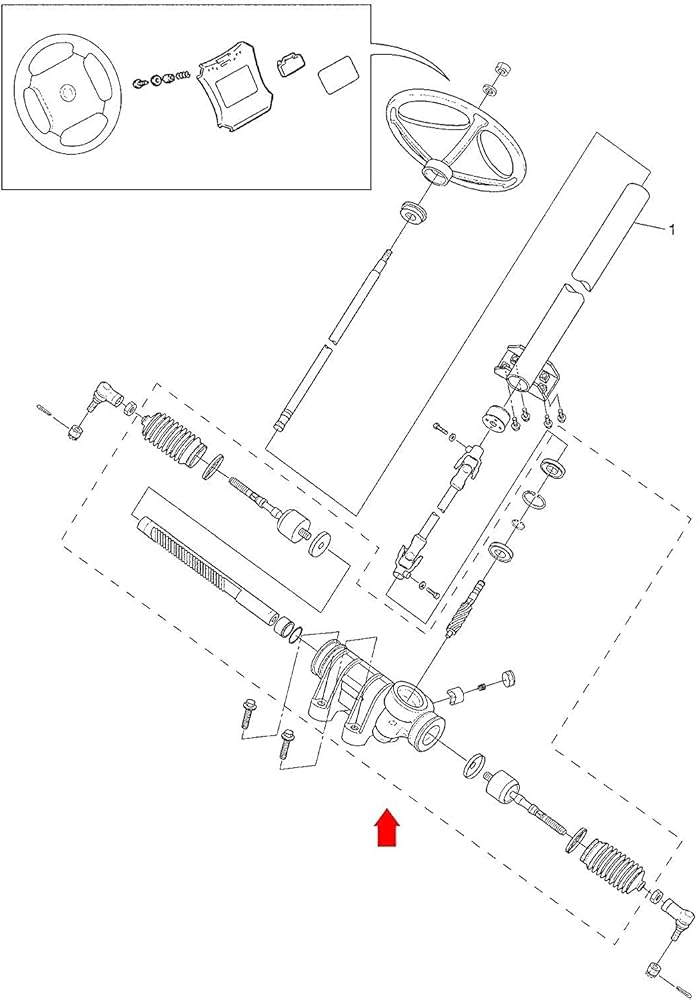 1