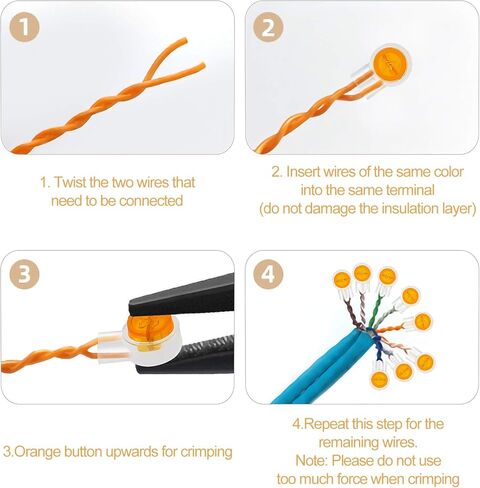 1

1. Twist the two wires that need to be connected

2

2. Insert wires of the same color into the same terminal (do not damage the insulation layer)

3

3.Orange button upwards for crimping

4

4.Repeat this step for the remaining wires.
Note: Please do not use too much force when crimping