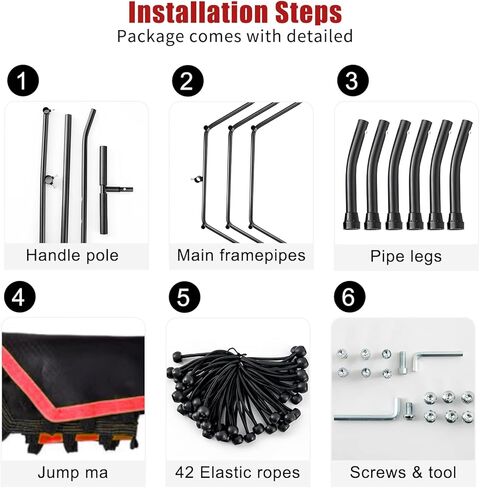 Installation Steps

Package comes with detailed

1

Handle pole

2

Main framepipes

3

Pipe legs

4

Jump ma

5

42 Elastic ropes

6

Screws & tool