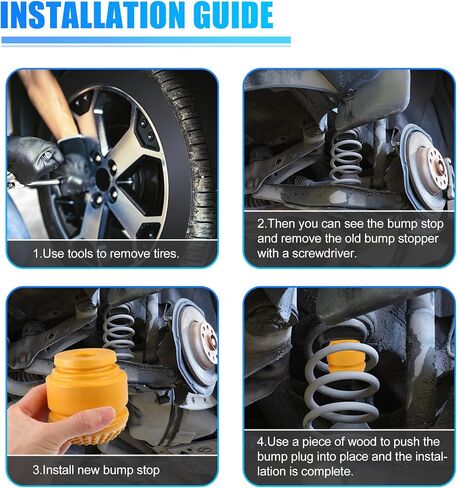 INSTALLATION GUIDE

1.Use tools to remove tires.

2.Then you can see the bump stop and remove the old bump stopper with a screwdriver.

3.Install new bump stop

4.Use a piece of wood to push the bump plug into place and the installation is complete.