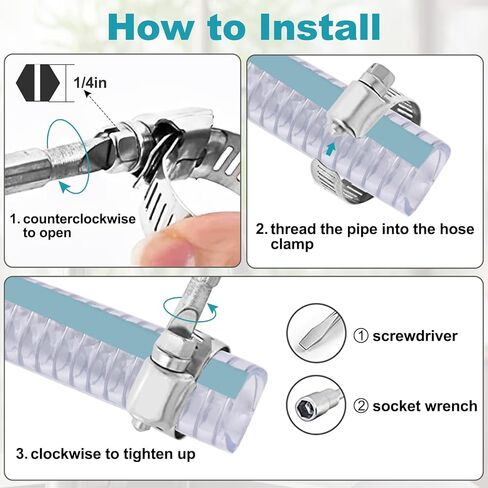 How to Install

1/4in

1. counterclockwise to open

2. thread the pipe into the hose clamp

3. clockwise to tighten up

① screwdriver

② socket wrench