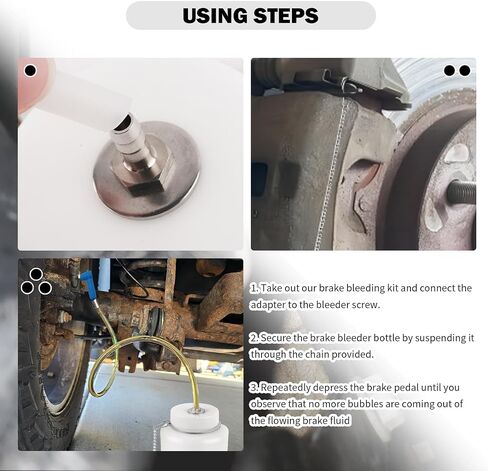 USING STEPS

1. Take out our brake bleeding kit and connect the adapter to the bleeder screw.

2. Secure the brake bleeder bottle by suspending it through the chain provided.

3. Repeatedly depress the brake pedal until you observe that no more bubbles are coming out of the flowing brake fluid