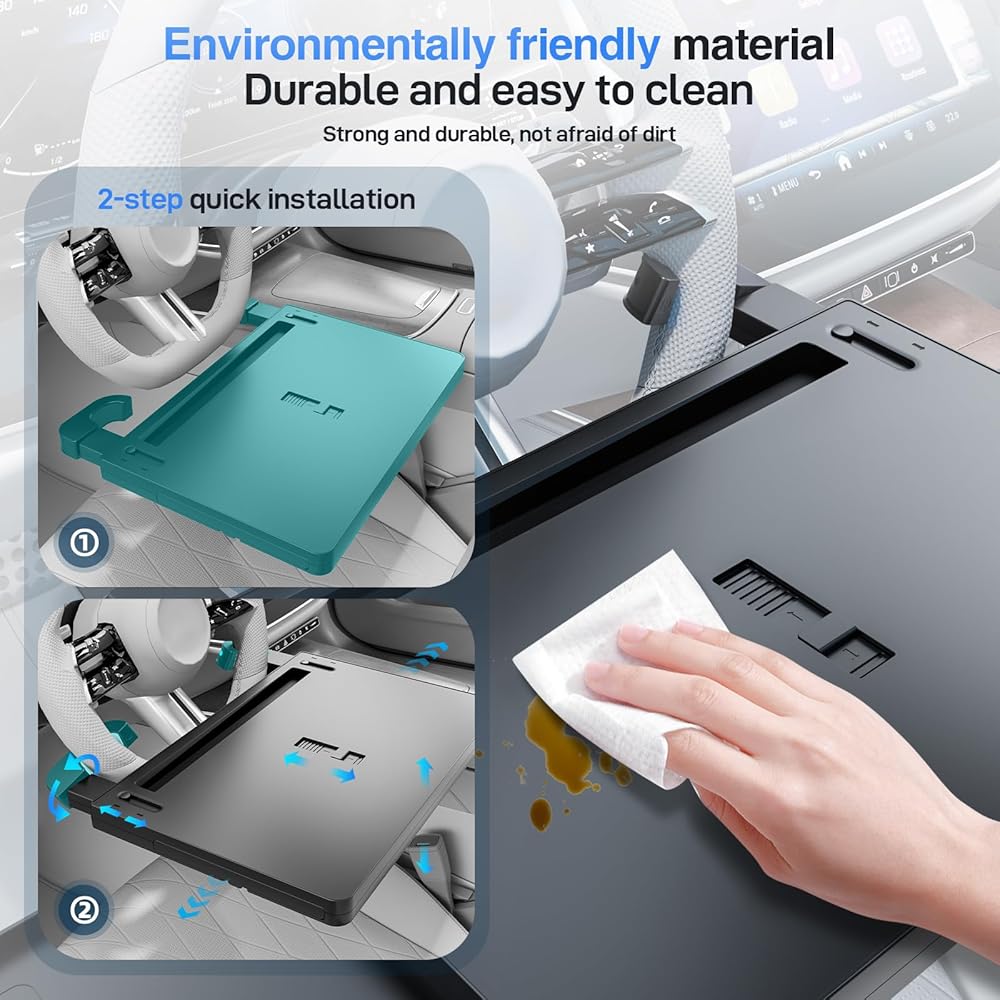 Environmentally friendly material
Durable and easy to clean
Strong and durable, not afraid of dirt

2-step quick installation

①

②